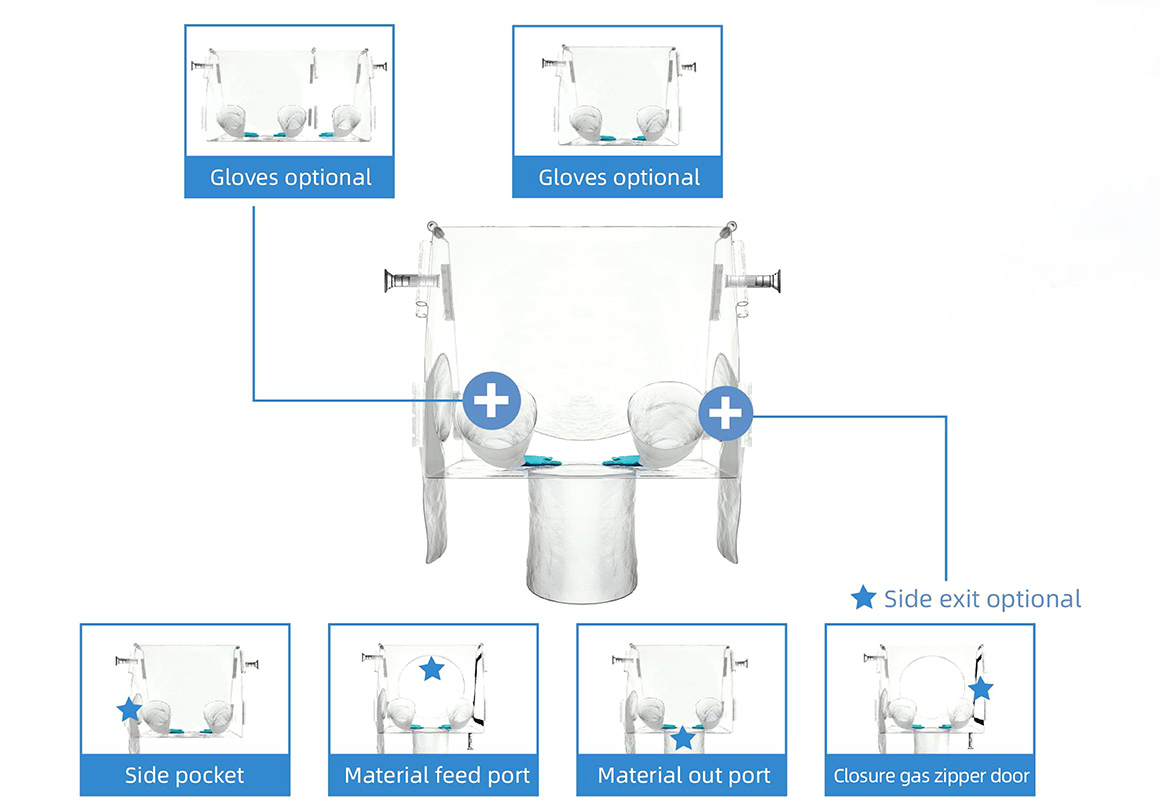 Gloves optional

Gloves optional

Side exit optional

Side pocket

Material feed port

Material out port

Closure gas zipper door